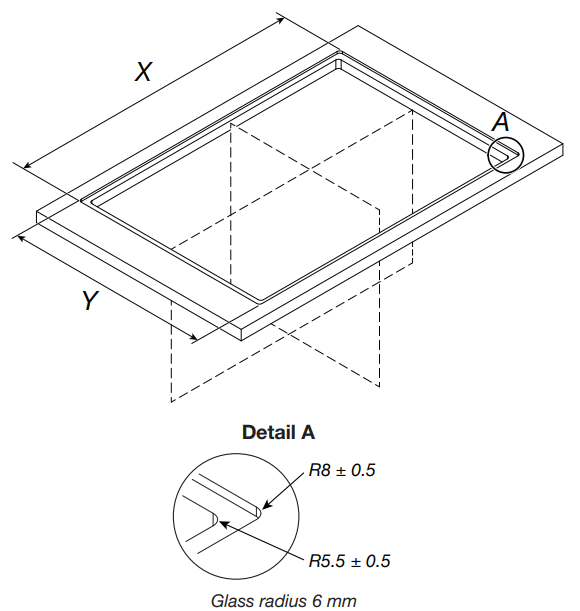 X

A

Y

Detail A

R8 ± 0.5

R5.5 ± 0.5

Glass radius 6 mm