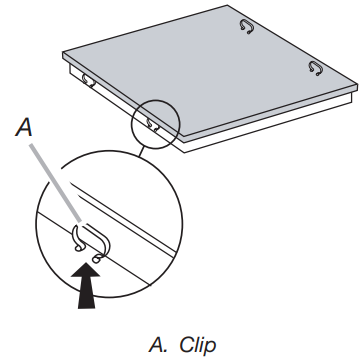 A

A. Clip