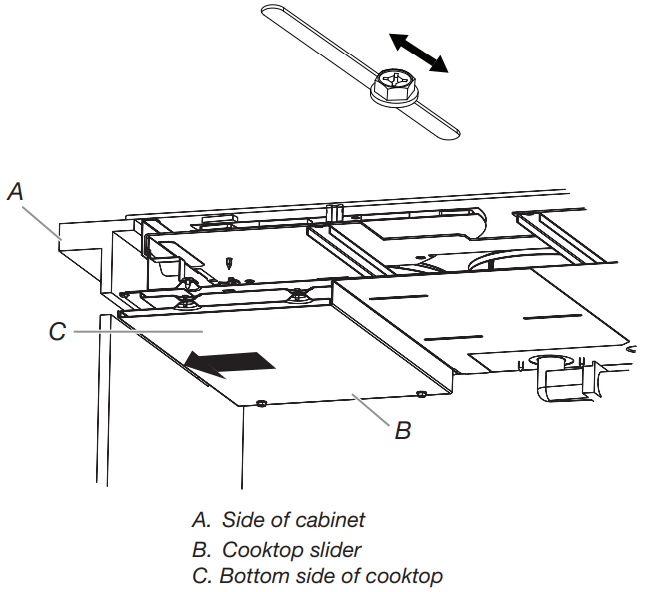 A

C

B

A. Side of cabinet
B. Cooktop slider
C. Bottom side of cooktop