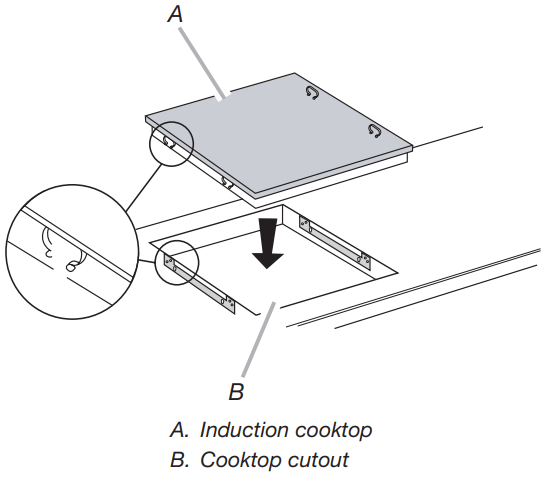 A

B

A. Induction cooktop
B. Cooktop cutout