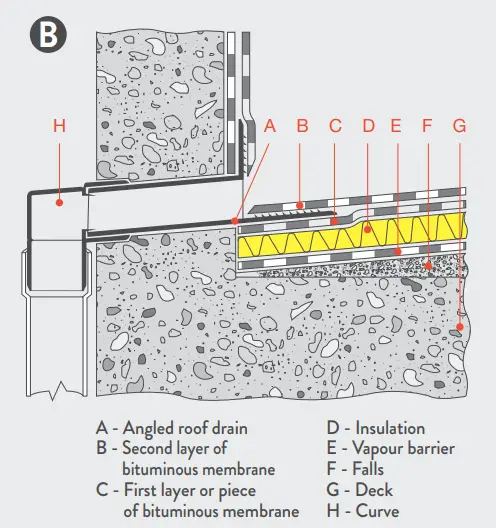 B

H

A B C D E F G

A - Angled roof drain
B - Second layer of bituminous membrane
C - First layer or piece of bituminous membrane

D - Insulation
E - Vapour barrier
F - Falls
G - Deck
H - Curve