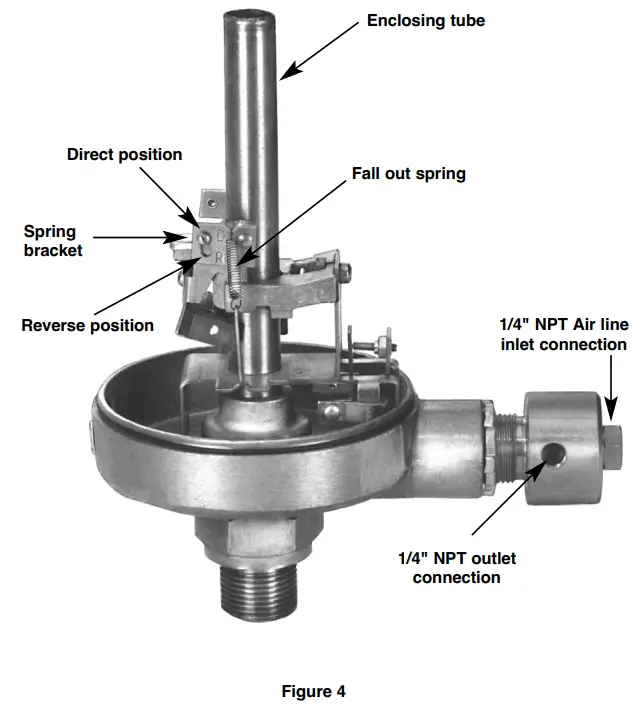 Enclosing tube

Direct position

Fall out spring

Spring bracket

D

R

Reverse position

1/4" NPT Air line inlet connection

1/4" NPT outlet connection

Figure 4