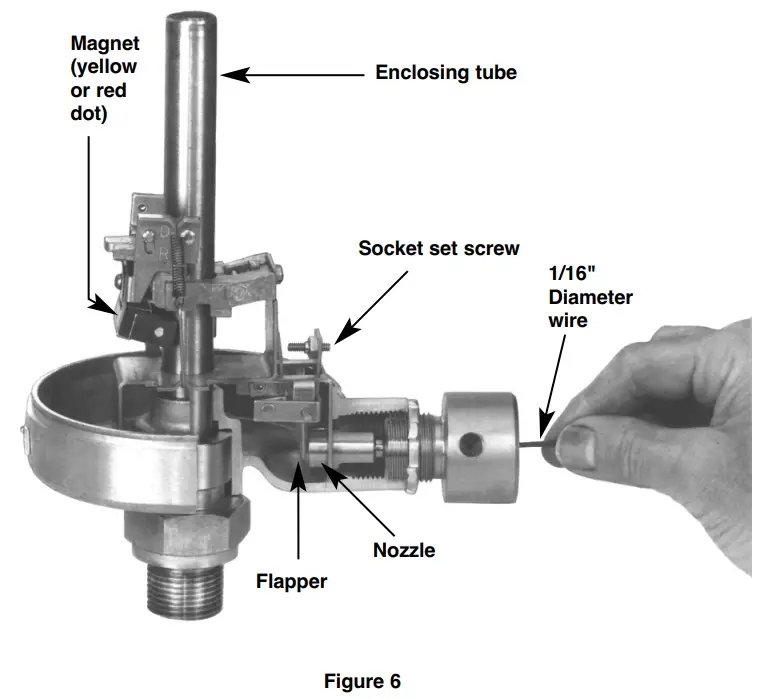 Magnet (yellow or red dot)

Enclosing tube

Socket set screw

1/16" Diameter wire

Nozzle

Flapper

Figure 6