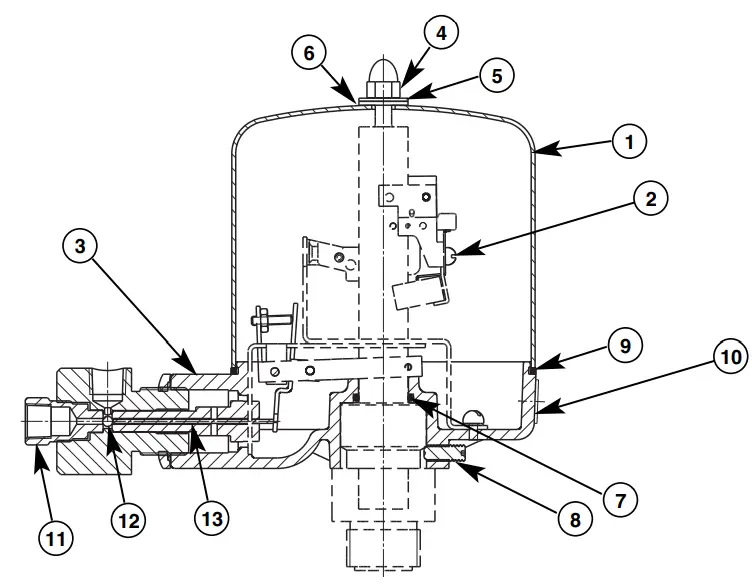 6
4
5
1
2
3
9
10
7
8
11
12
13