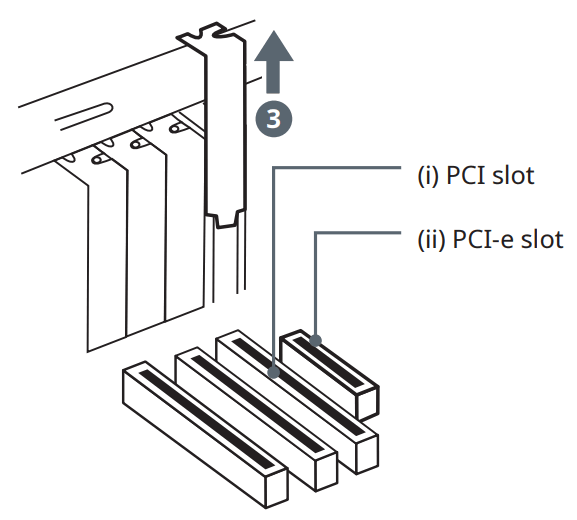 3

(i) PCI slot

(ii) PCI-e slot