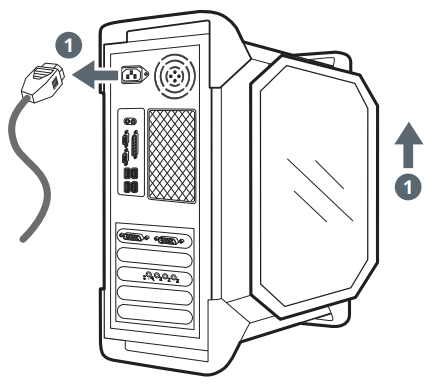 1

1