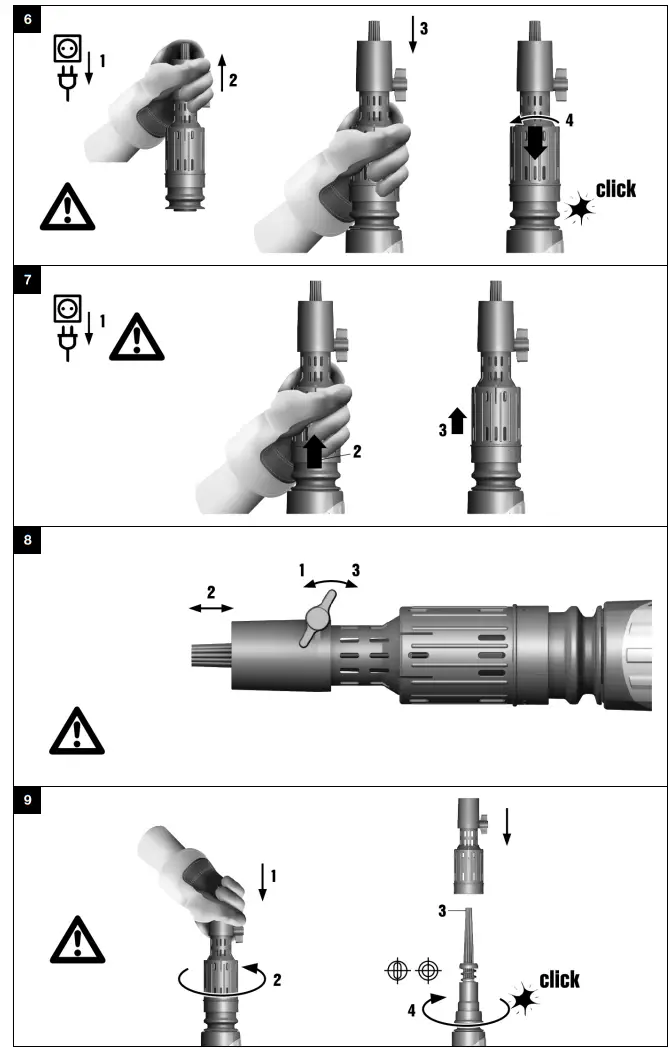 6

1

2

3

4

click

7

1

2

3

8

2

1

3

9

1

2

3

4

click