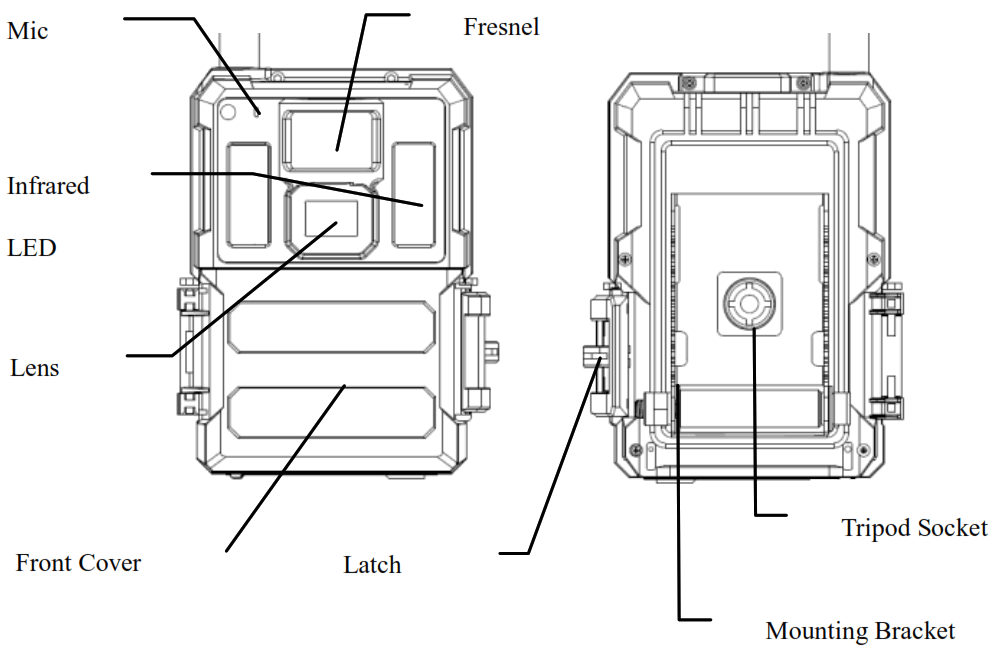 Mic

Fresnel

Infrared

LED

Lens

Front Cover

Latch

Tripod Socket

Mounting Bracket