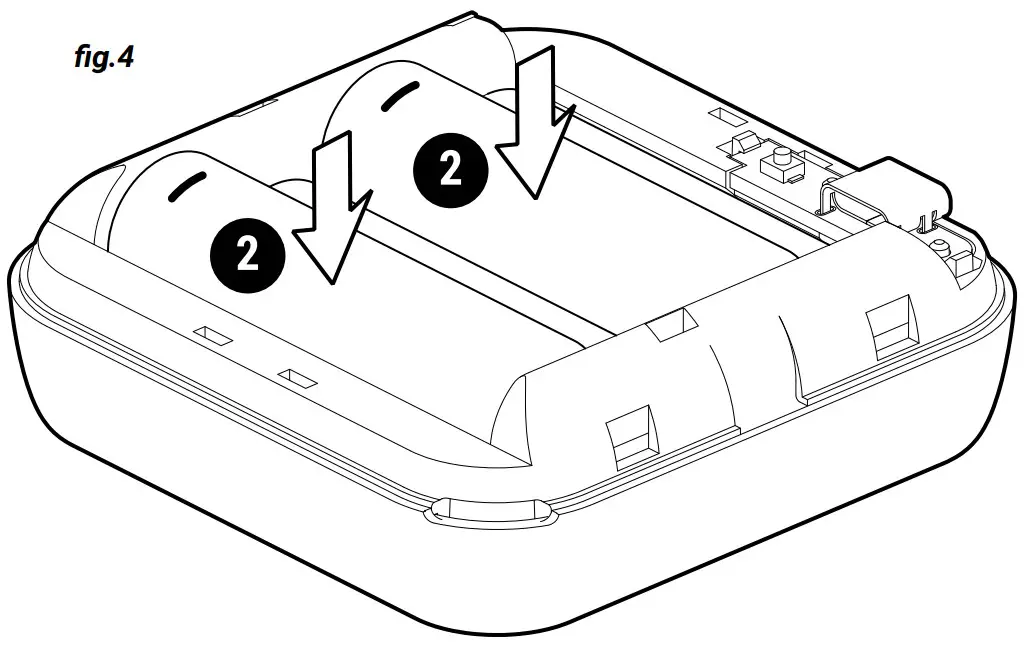 fig.4

2

2