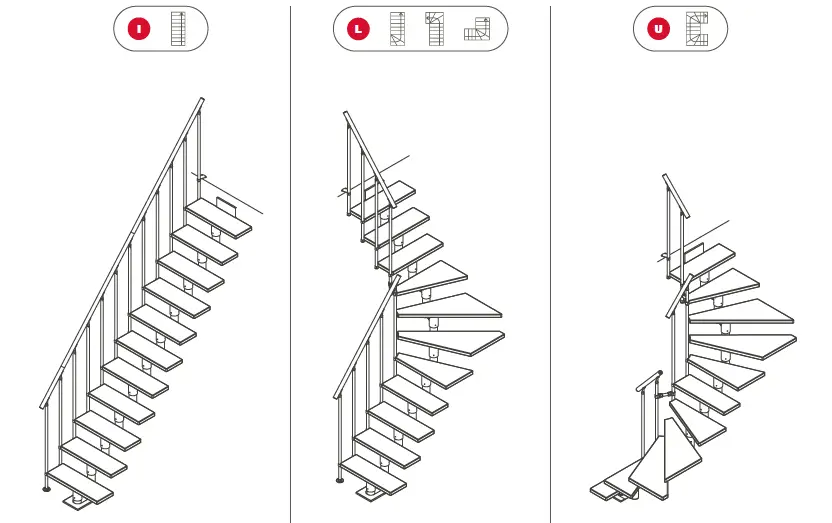 I

L

U