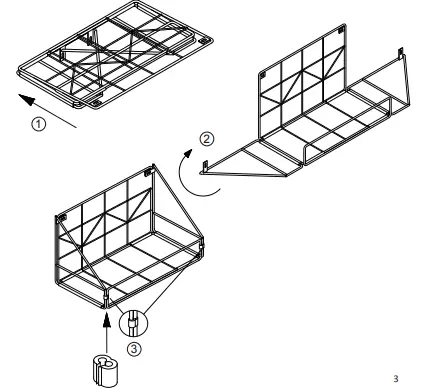 ①

②

③

3