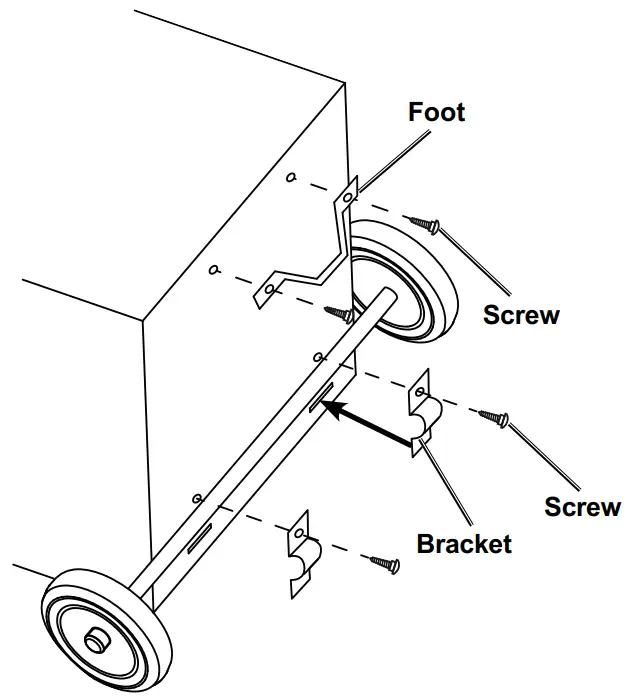 Foot

Screw

Screw

Bracket