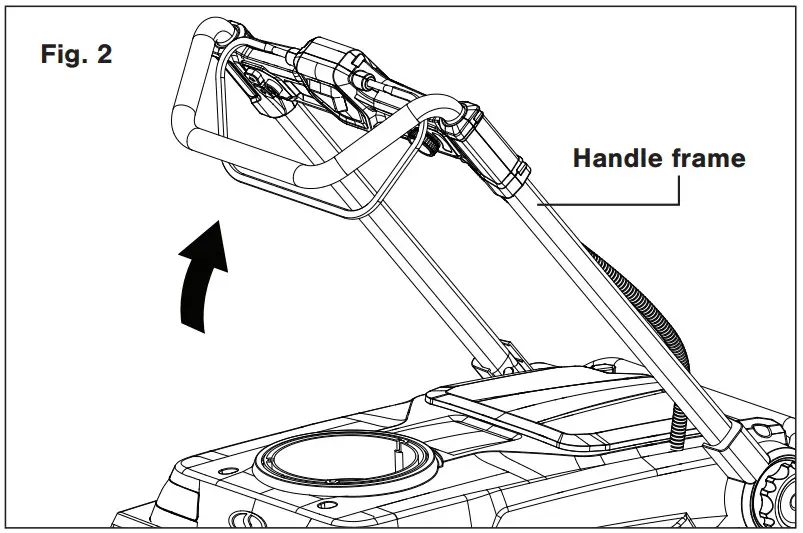 Fig. 2

Handle frame