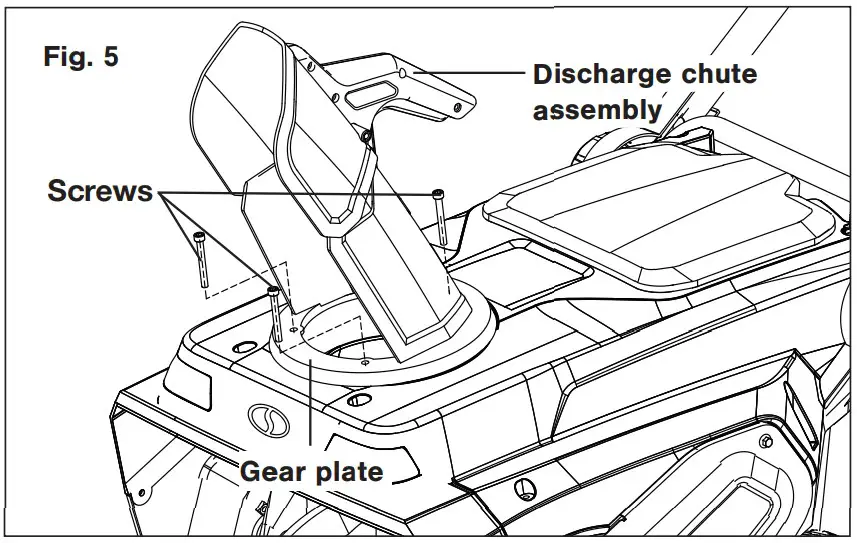 Fig. 5

Discharge chute assembly

Screws

Gear plate