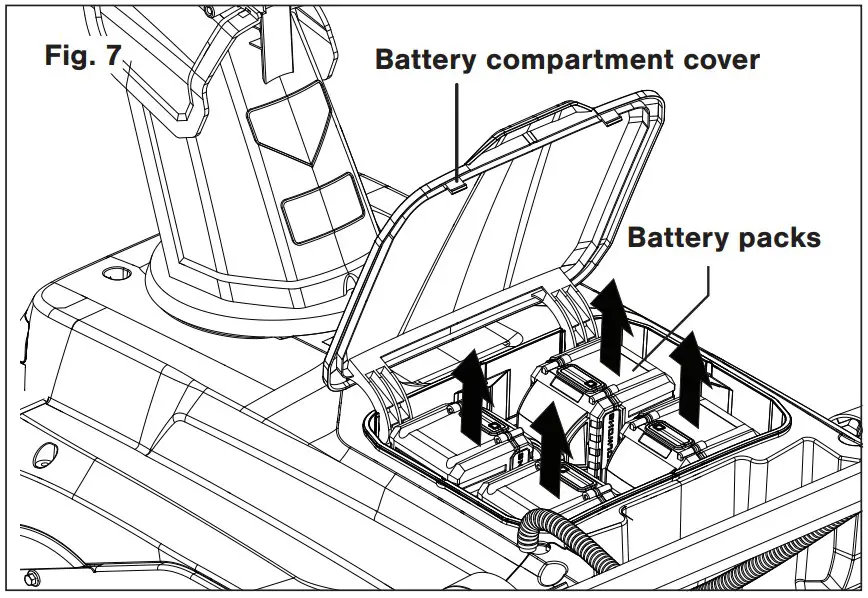 Fig. 7
Battery compartment cover
Battery packs