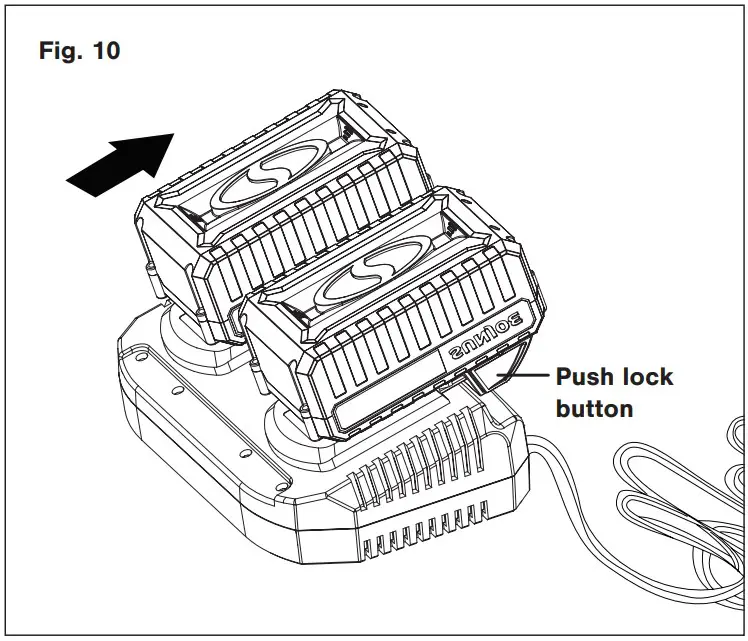 Fig. 10

SUNJOE

Push lock button