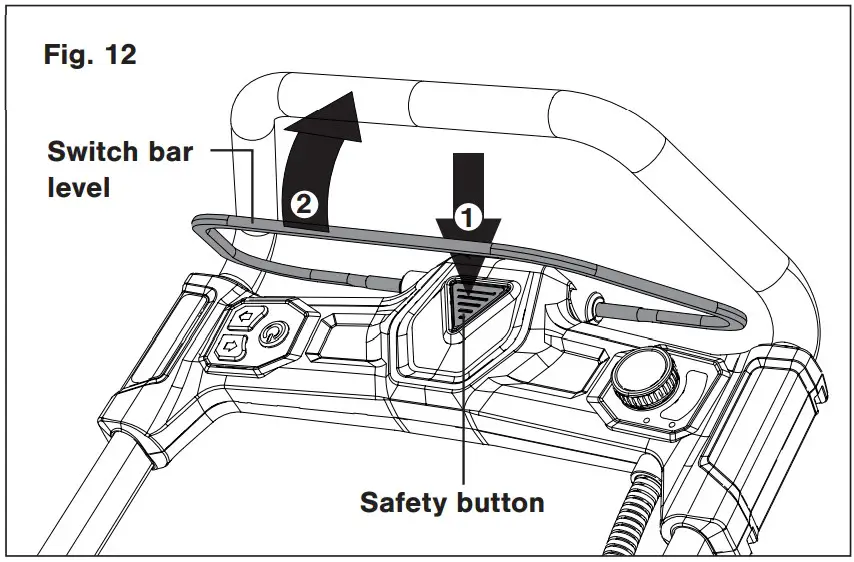 Fig. 12

Switch bar level

2

1

Safety button