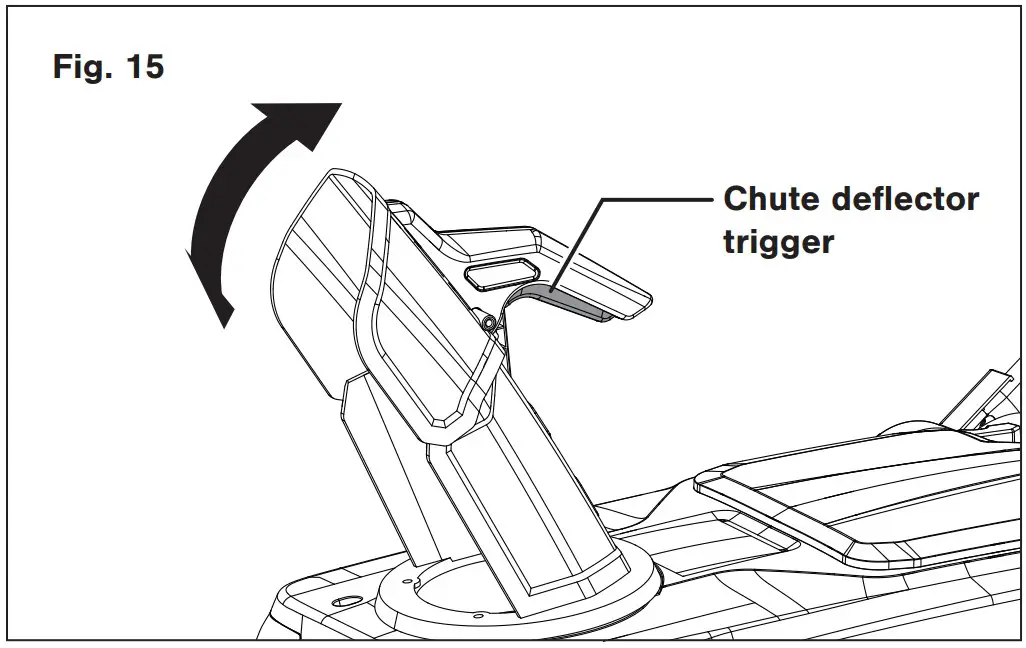 Fig. 15

Chute deflector trigger