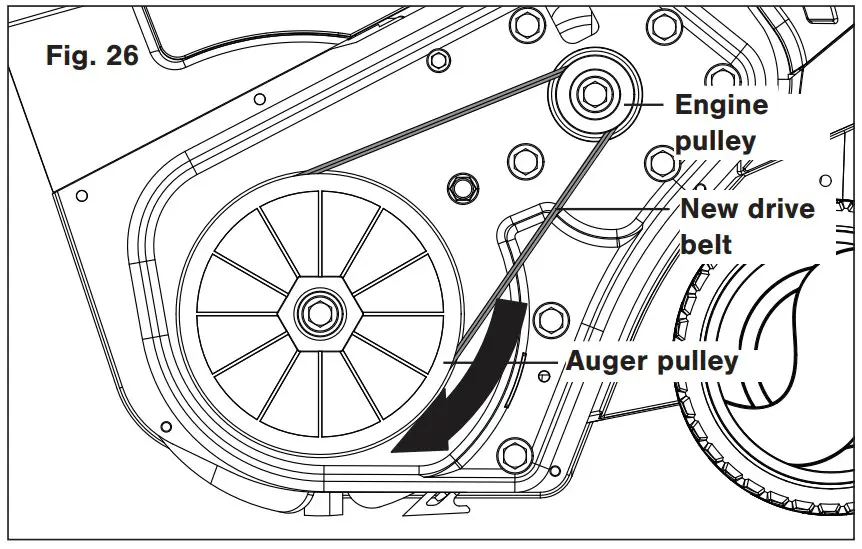 Fig. 26

Engine pulley

New drive belt

Auger pulley