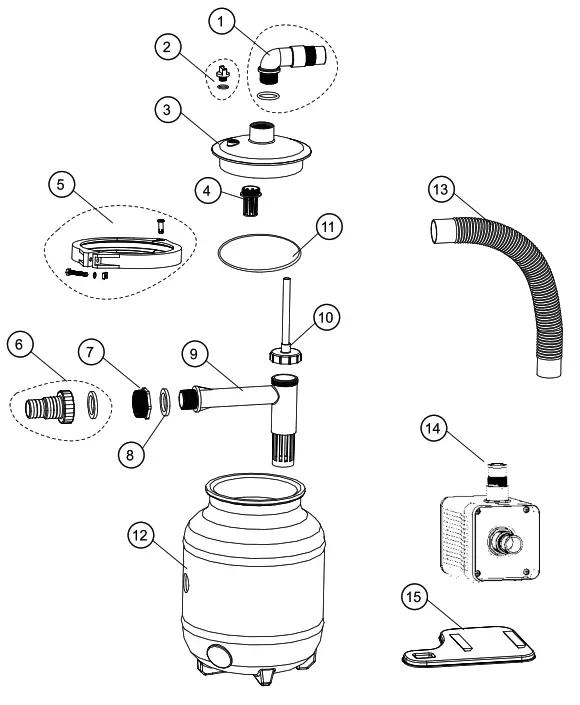 1
2
3
4
5
11
13
10
6
7
9
8
14
12
15