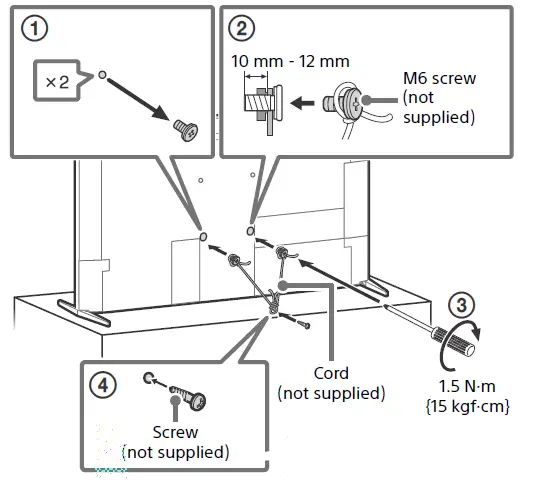 ①
×2

②
10 mm - 12 mm
M6 screw (not supplied)

③
1.5 N·m {15 kgf·cm}

Cord (not supplied)

④
Screw (not supplied)