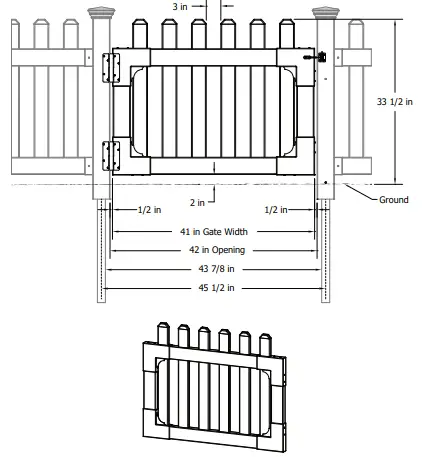 3 in

33 1/2 in

Ground

2 in

1/2 in

1/2 in

41 in Gate Width

42 in Opening

43 7/8 in

45 1/2 in