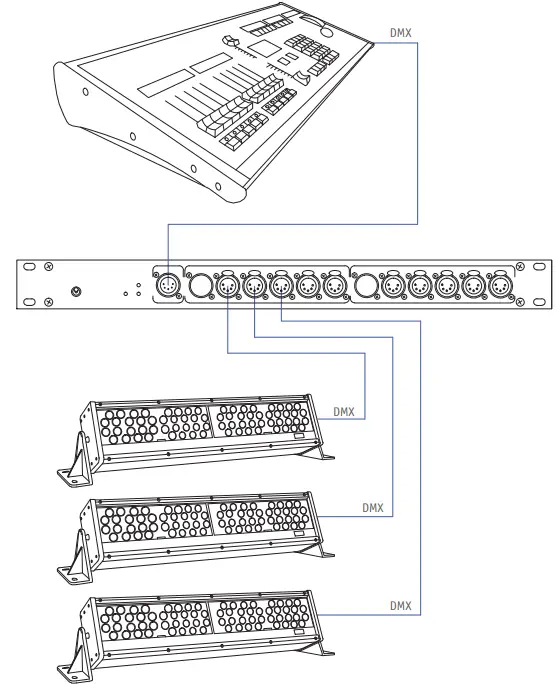 DMX

DMX

DMX

DMX