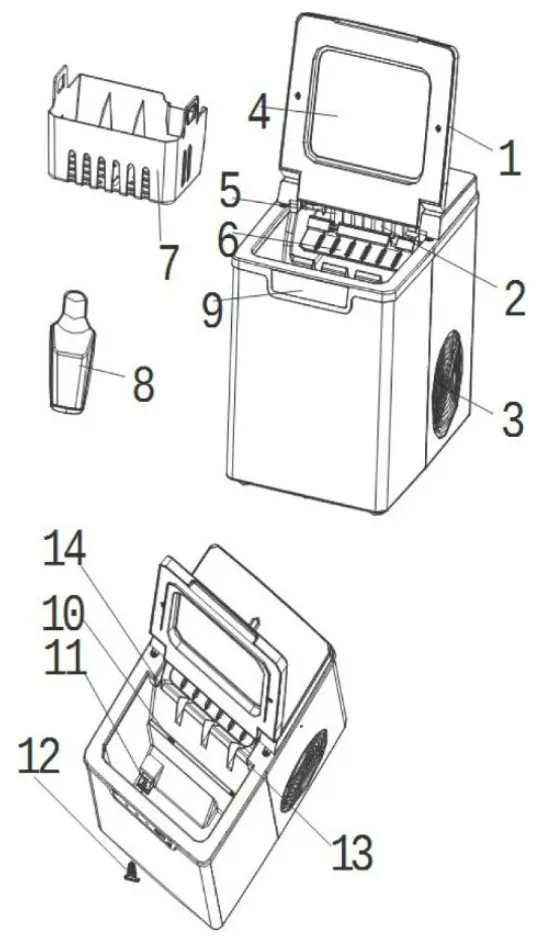 4
1
5
6
7
2
9
8
3
14
10
11
12
13