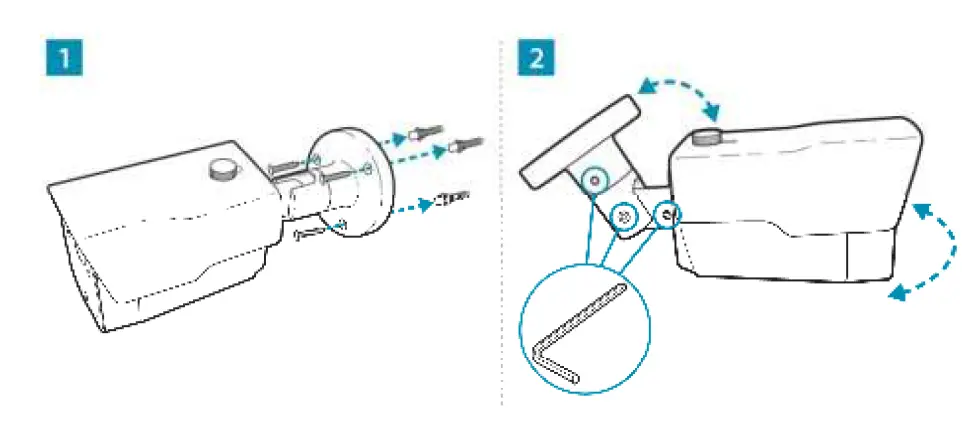 1

2