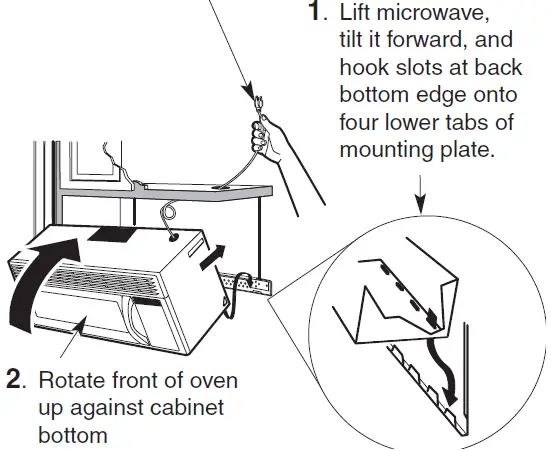 1. Lift microwave, tilt it forward, and hook slots at back bottom edge onto four lower tabs of mounting plate.

2. Rotate front of oven up against cabinet bottom