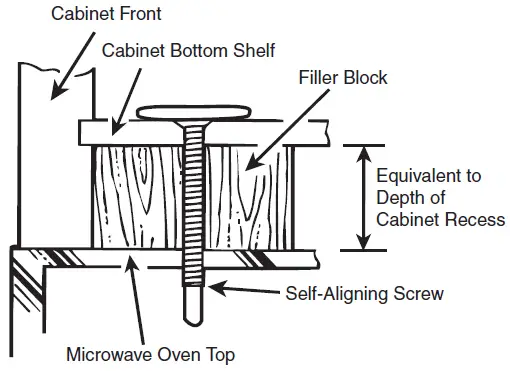 Cabinet Front

Cabinet Bottom Shelf

Filler Block

Equivalent to Depth of Cabinet Recess

Self-Aligning Screw

Microwave Oven Top