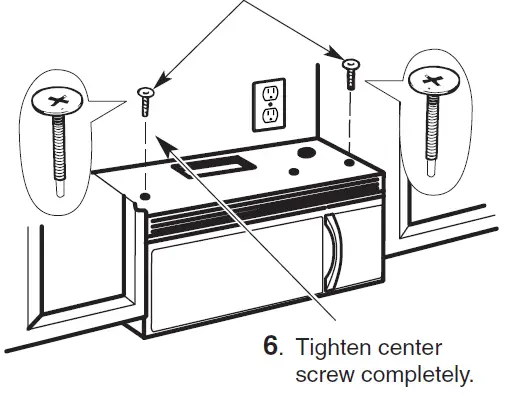 6. Tighten center screw completely.