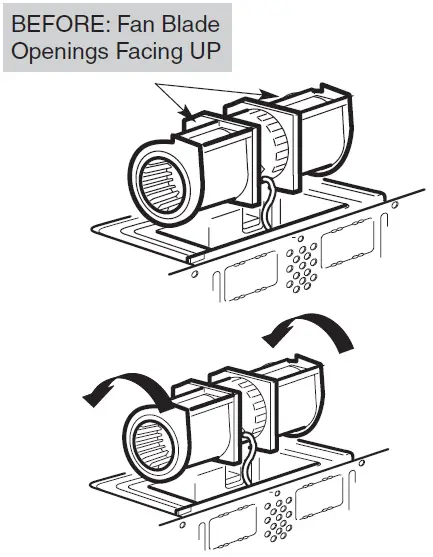 BEFORE: Fan Blade Openings Facing UP