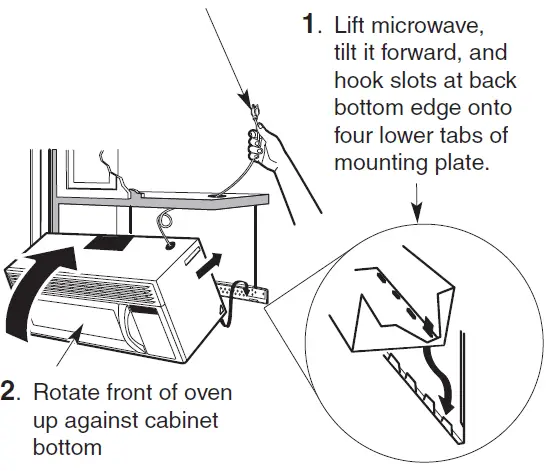 1. Lift microwave, tilt it forward, and hook slots at back bottom edge onto four lower tabs of mounting plate.

2. Rotate front of oven up against cabinet bottom