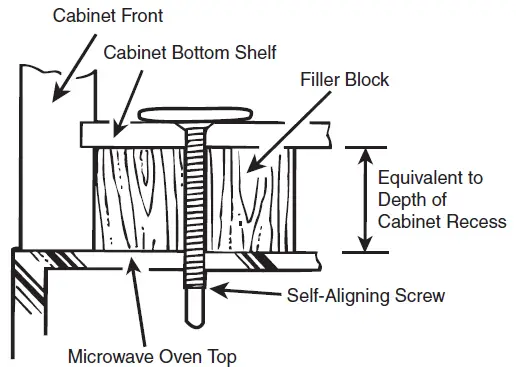 Cabinet Front
Cabinet Bottom Shelf
Filler Block
Equivalent to Depth of Cabinet Recess
Self-Aligning Screw
Microwave Oven Top