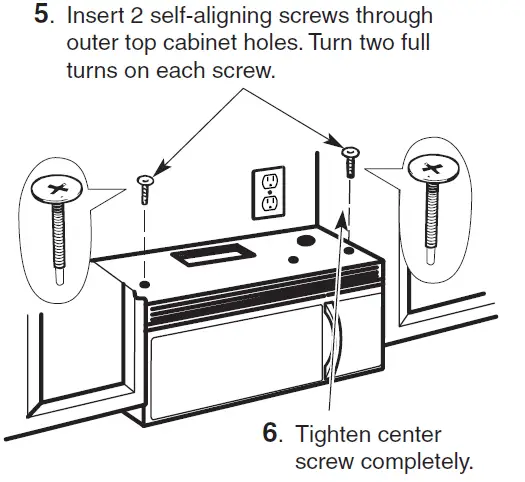 5. Insert 2 self-aligning screws through outer top cabinet holes. Turn two full turns on each screw.

6. Tighten center screw completely.