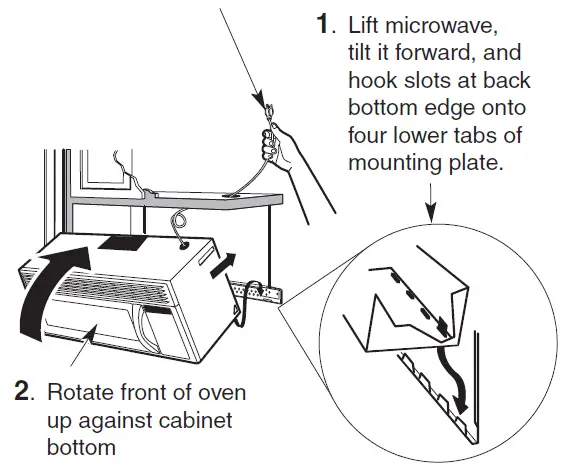 1. Lift microwave, tilt it forward, and hook slots at back bottom edge onto four lower tabs of mounting plate.

2. Rotate front of oven up against cabinet bottom