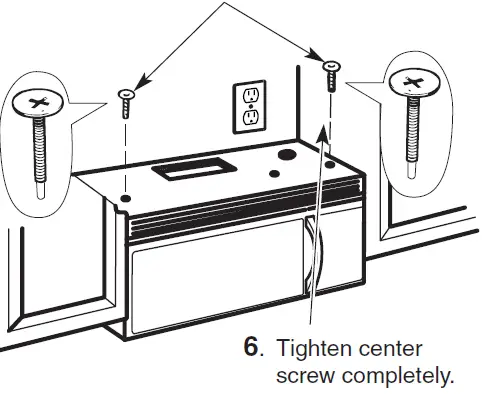 6. Tighten center screw completely.