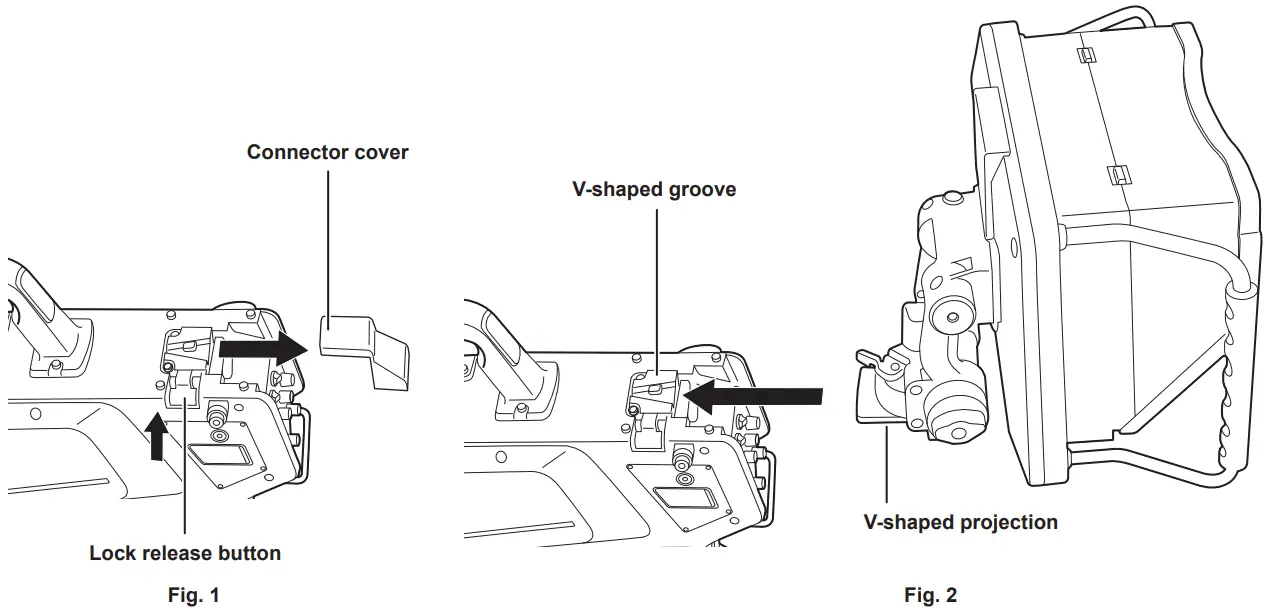 Connector cover

Lock release button

Fig. 1

V-shaped groove

V-shaped projection

Fig. 2