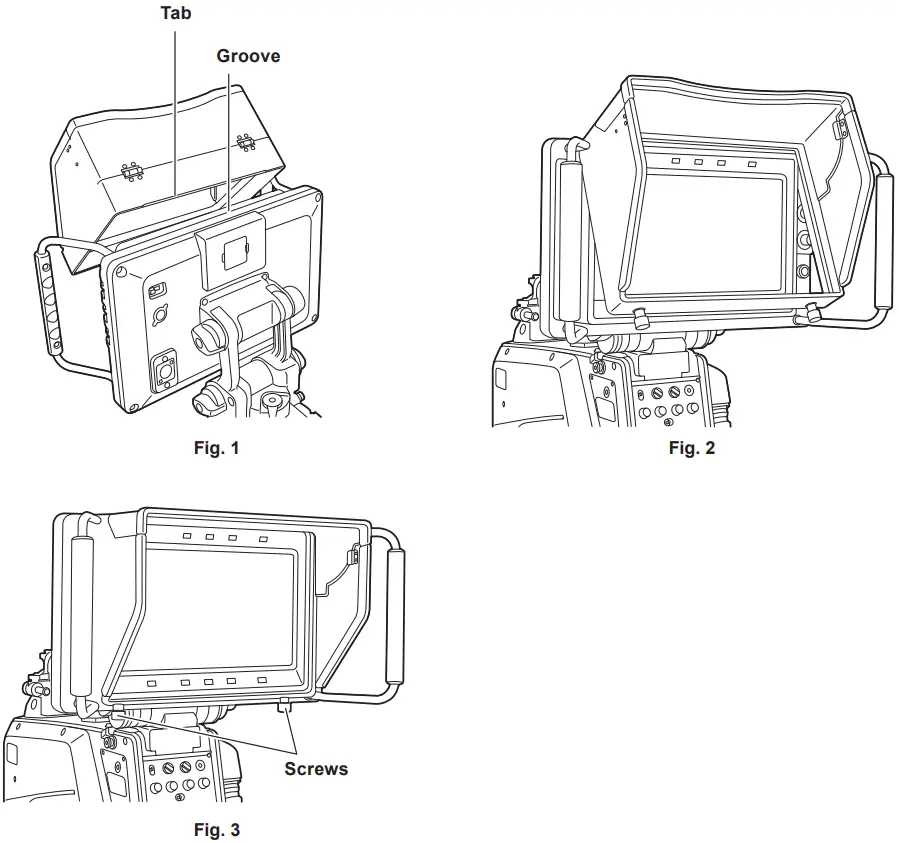 Tab

Groove

Fig. 1

Fig. 2

Screws

Fig. 3