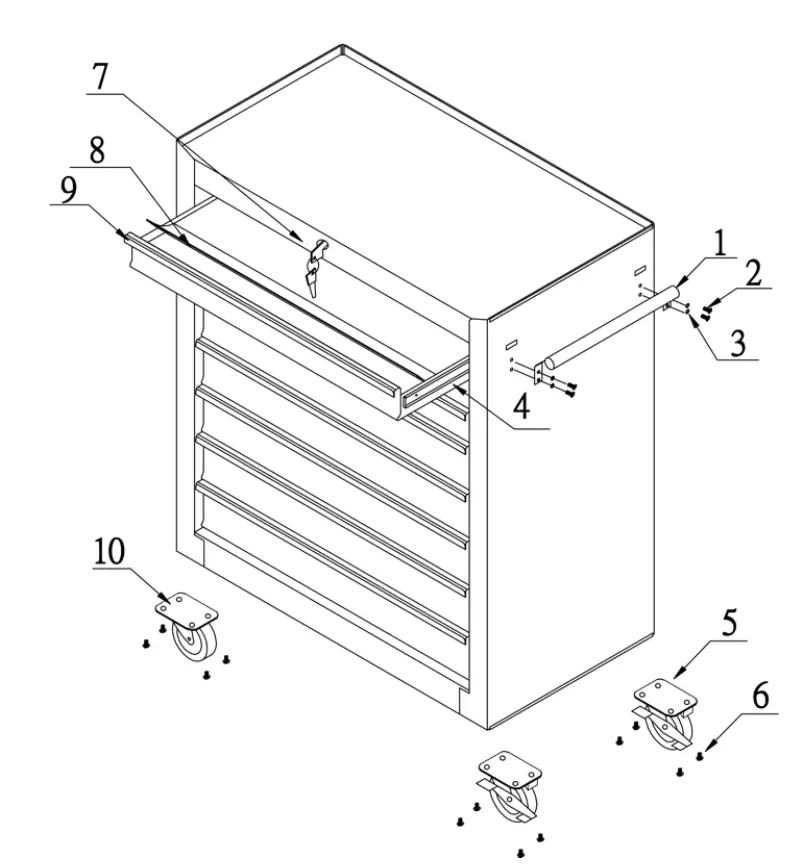 7
8
9
1
2
3
4
10
5
6