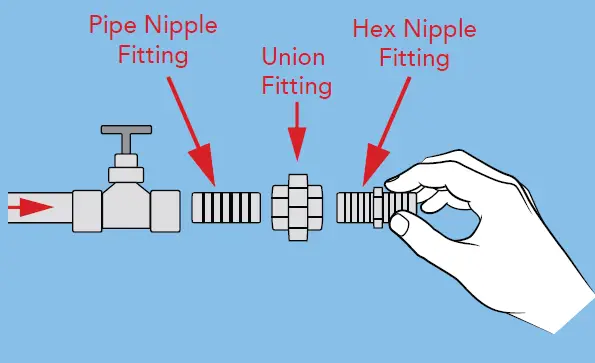 Pipe Nipple Fitting

Union Fitting

Hex Nipple Fitting