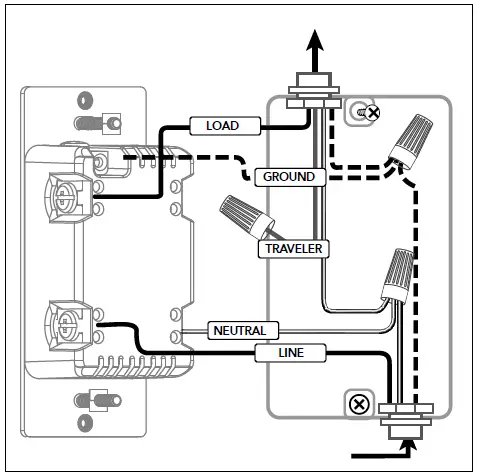 LOAD

GROUND

TRAVELER

NEUTRAL

LINE