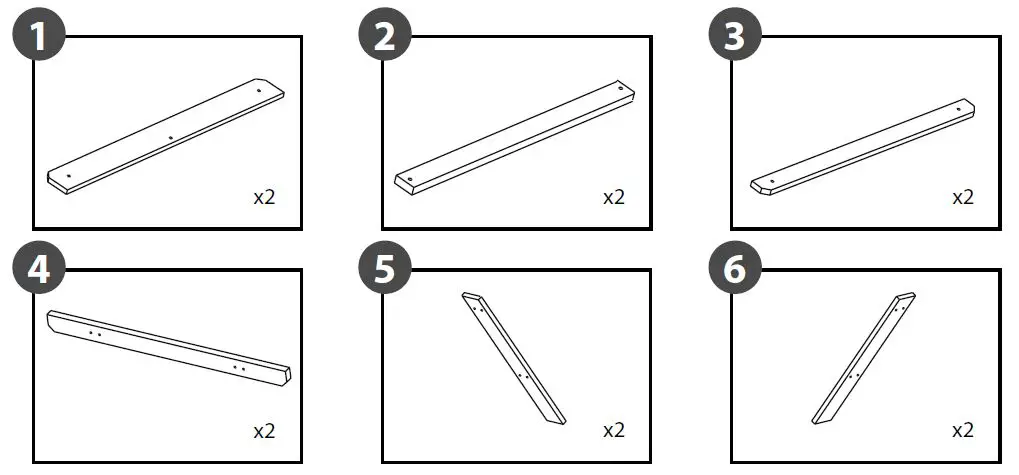 1
x2

2
x2

3
x2

4
x2

5
x2

6
x2