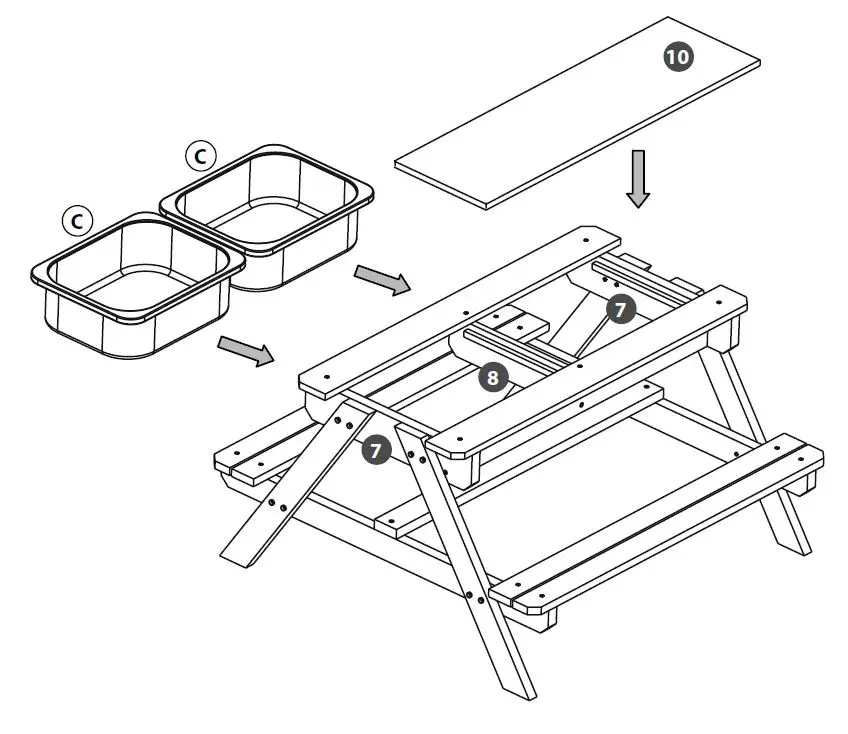 10
C
C
7
8
7