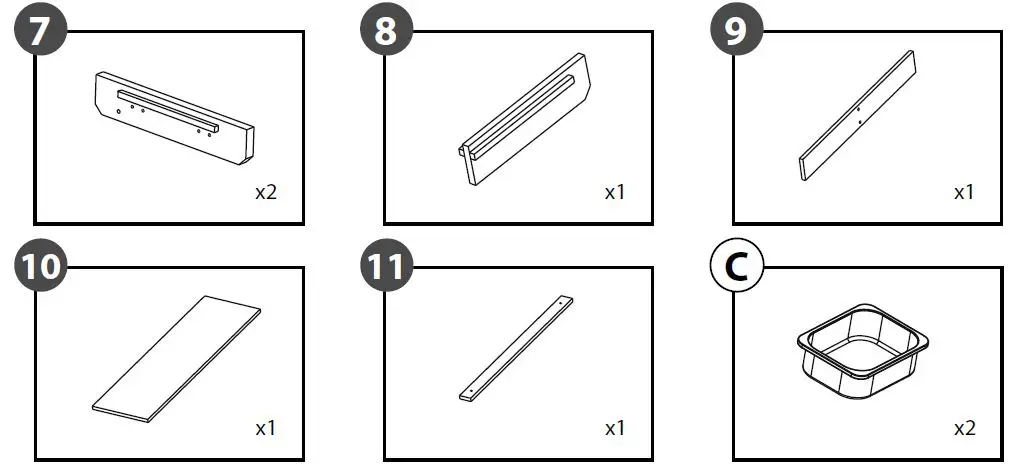 7
x2

8
x1

9
x1

10
x1

11
x1

C
x2