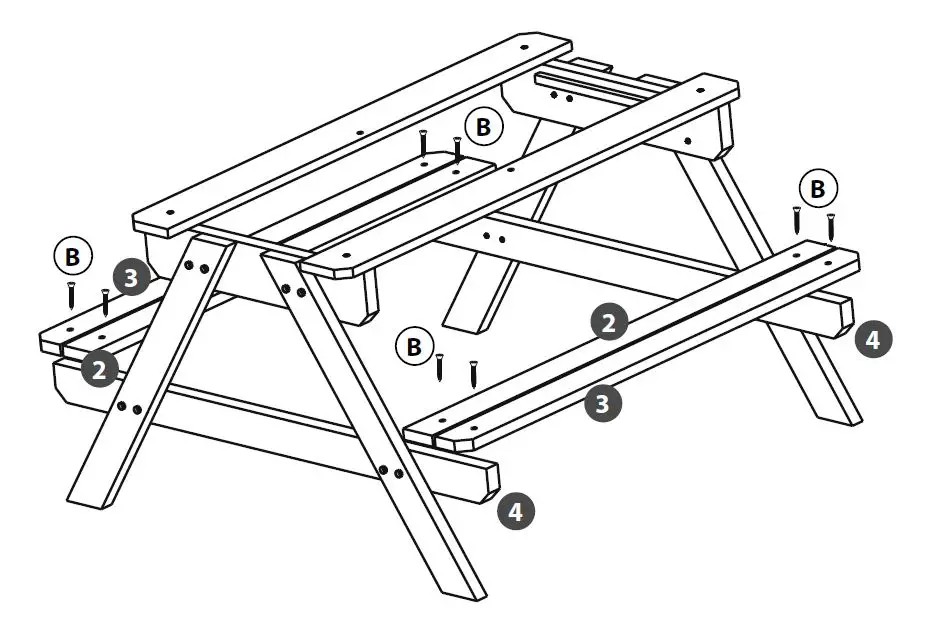 B
B
B
3
2
B
2
4
3
4