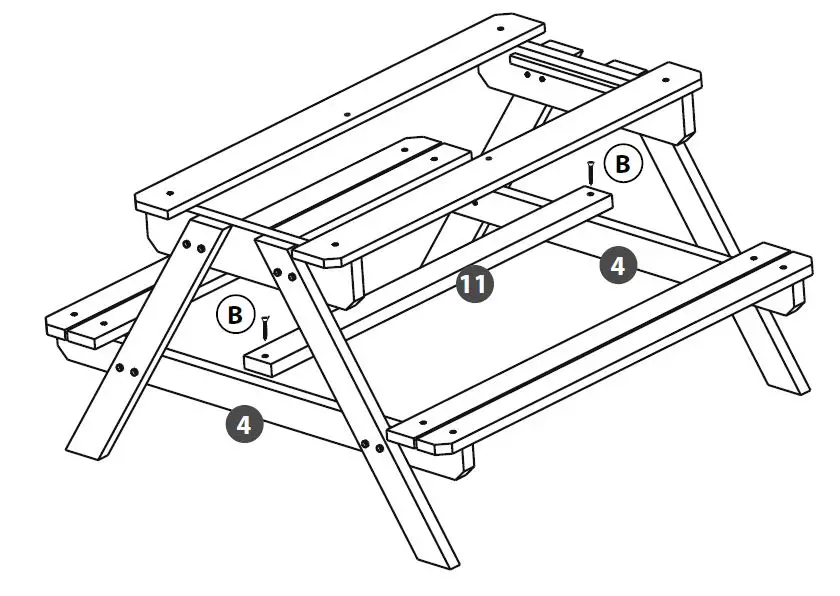 B
4
11
B
4