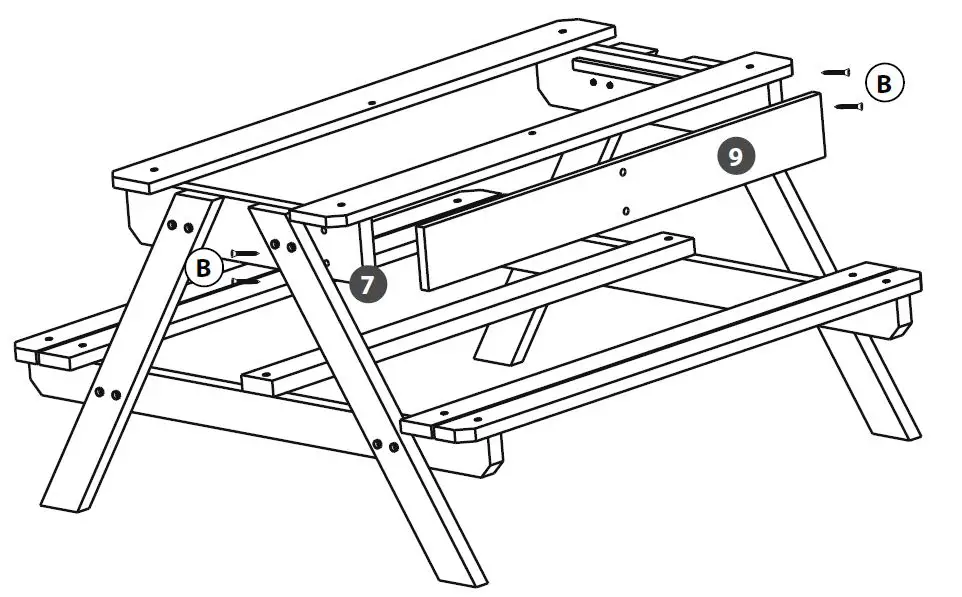 B
9
B
7