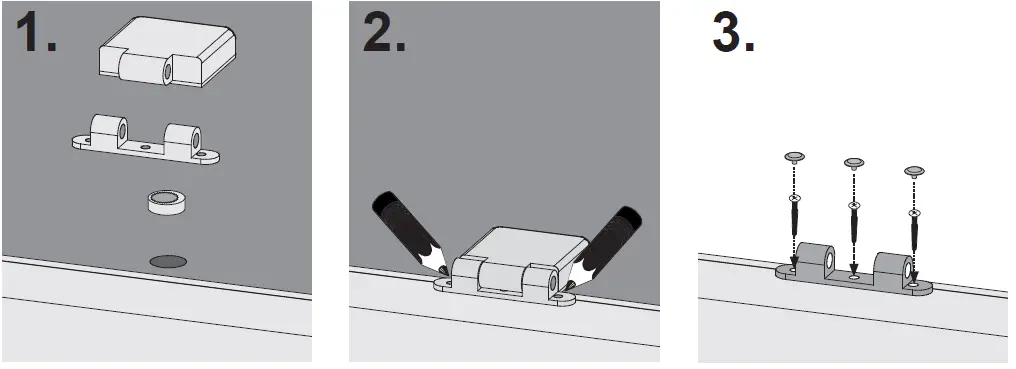 1.

2.

3.